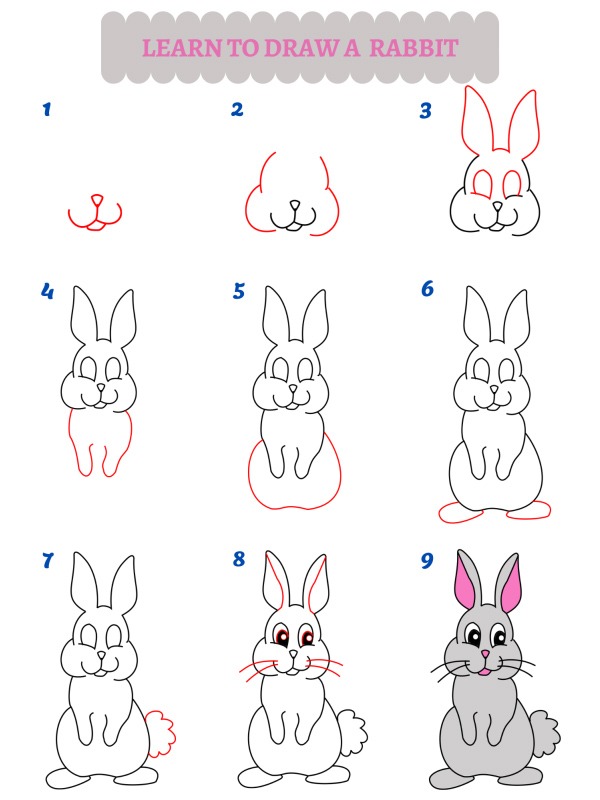 LEARN TO DRAW A RABBIT

1

2

3

4

5

6

7

8

9