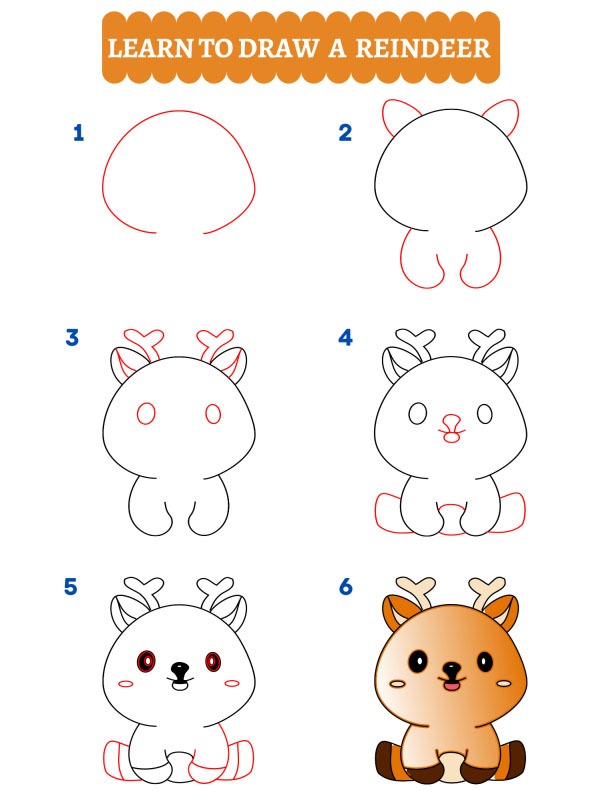 LEARN TO DRAW A REINDEER

1

2

3

4

5

6