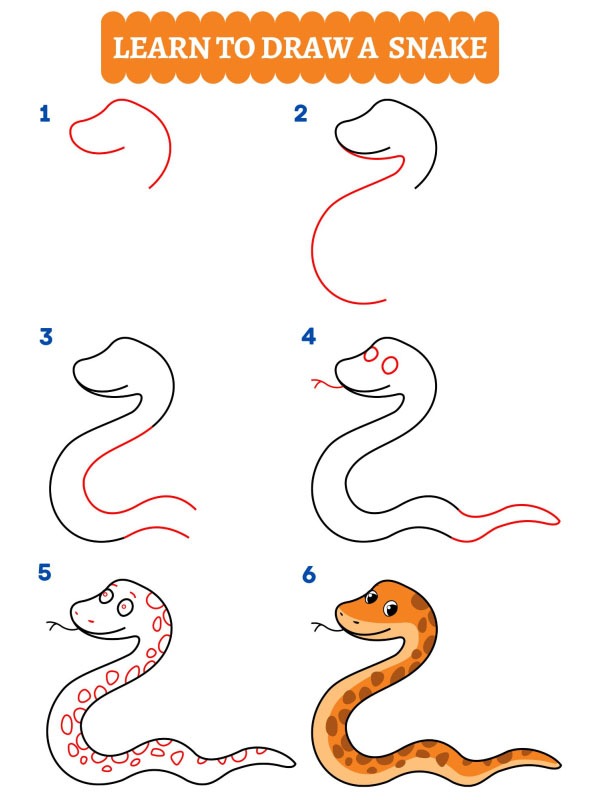 LEARN TO DRAW A SNAKE

1

2

3

4

5

6