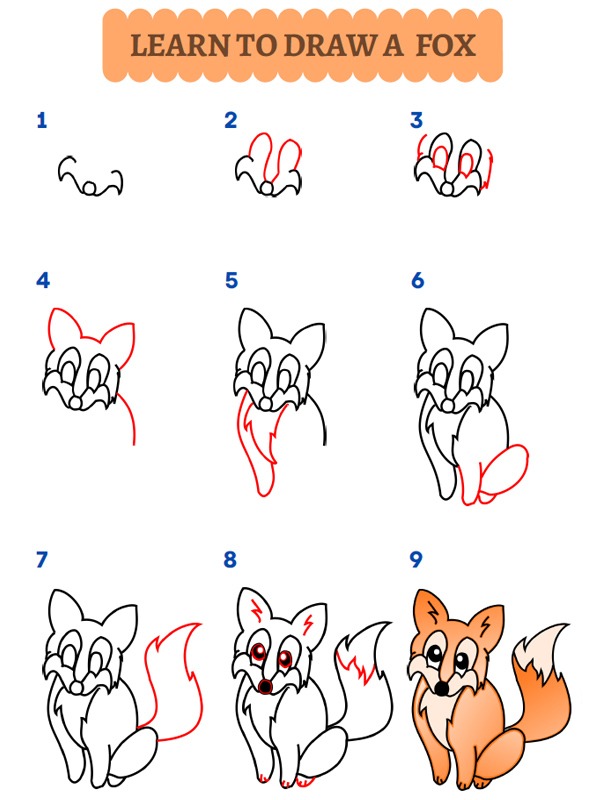 LEARN TO DRAW A FOX

1

2

3

4

5

6

7

8

9